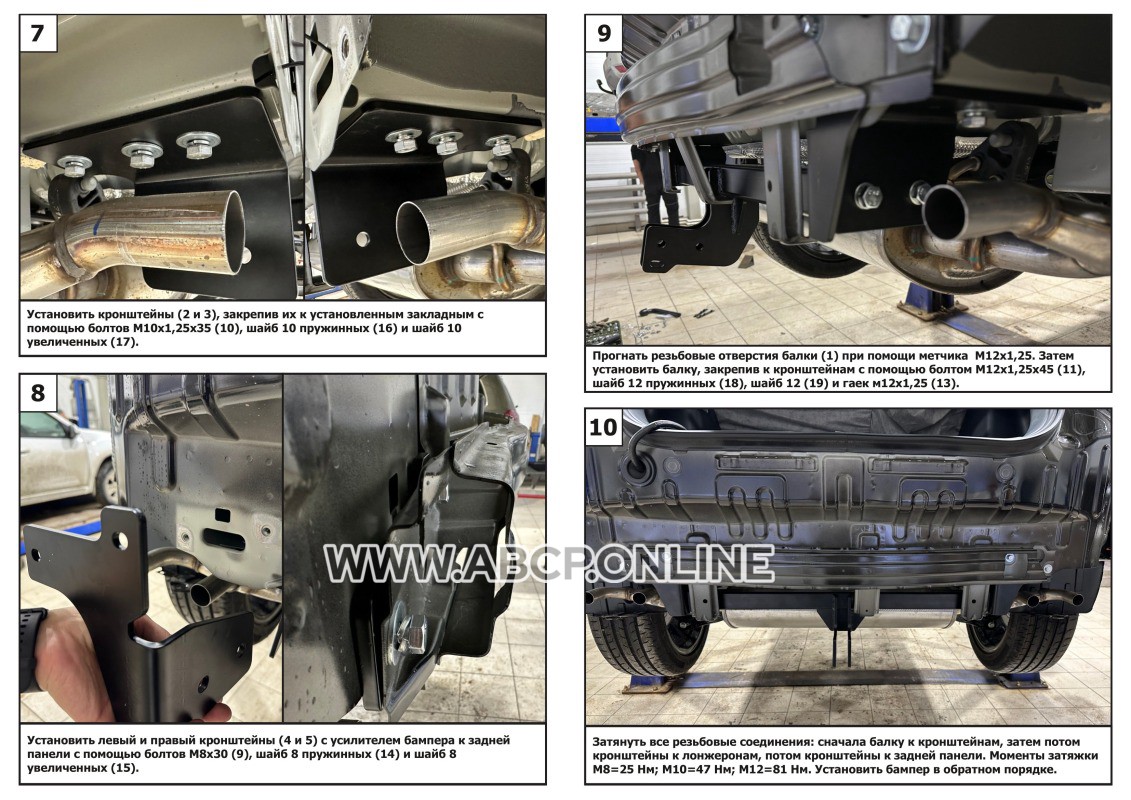 7

Установить кронштейны (2 и 3), закрепив их к установленным закладным с помощью болтов М10х1,25х35 (10), шайб 10 пружинных (16) и шайб 10 увеличенных (17).

8

Установить левый и правый кронштейны (4 и 5) с усилителем бампера к задней панели с помощью болтов М8х30 (9), шайб 8 пружинных (14) и шайб 8 увеличенных (15).

9

Прогнать резьбовые отверстия балки (1) при помощи метчика М12х1,25. Затем установить балку, закрепив к кронштейнам с помощью болтом М12х1,25х45 (11), шайб 12 пружинных (18), шайб 12 (19) и гаек м12х1,25 (13).

10

Затянуть все резьбовые соединения: сначала балку к кронштейнам, затем потом кронштейны к лонжеронам, потом кронштейны к задней панели. Моменты затяжки М8=25 Нм; М10=47 Нм; М12=81 Нм. Установить бампер в обратном порядке.

WWW.ABCP.ONLINE